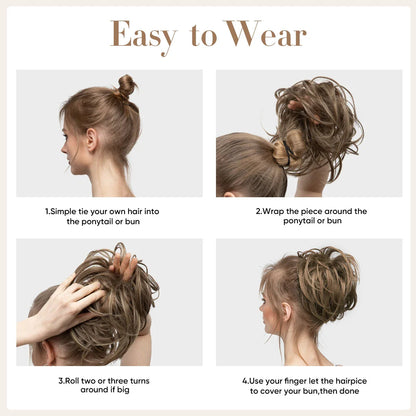 Easy to Wear

1.Simple tie your own hair into the ponytail or bun

2.Wrap the piece around the ponytail or bun

3.Roll two or three turns around if big

4.Use your finger let the hairpice to cover your bun,then done